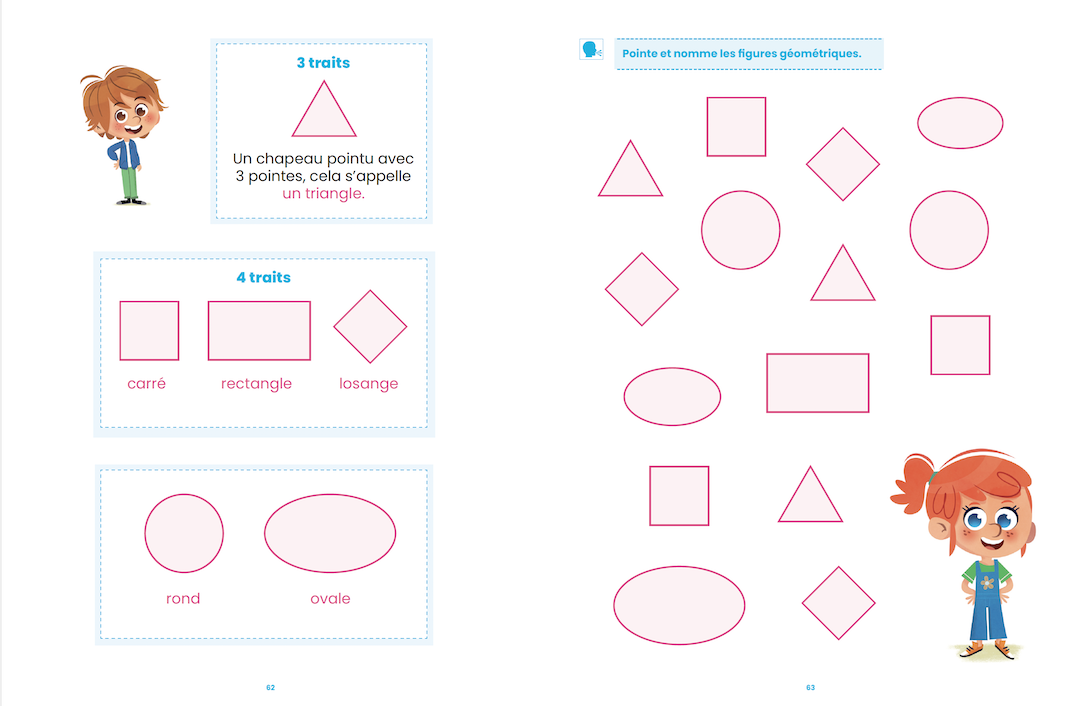 3 traits

Un chapeau pointu avec 3 pointes, cela s'appelle un triangle.

4 traits

carré

rectangle

losange

rond

ovale

62

Pointe et nomme les figures géométriques.

63